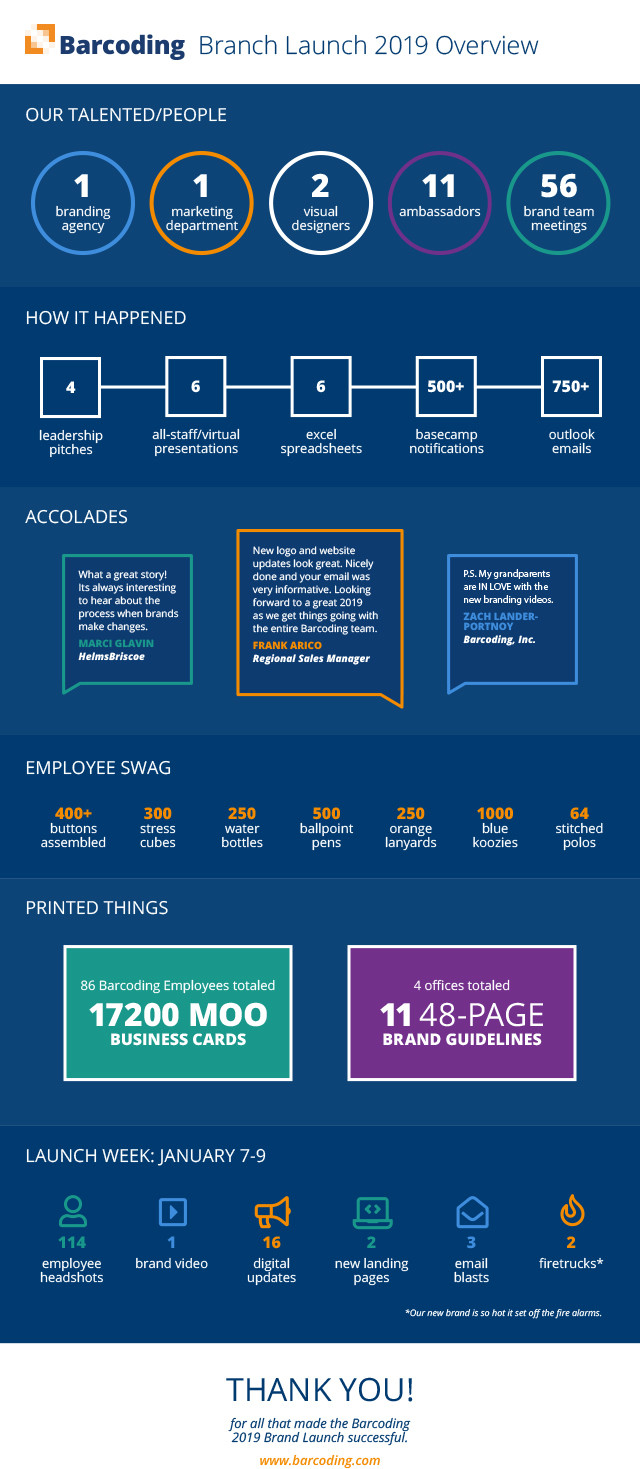 Barcoding Branch Launch 2019 Overview

OUR TALENTED/PEOPLE

1 branding agency

1 marketing department

2 visual designers

11 ambassadors

56 brand team meetings

HOW IT HAPPENED

4 leadership pitches

6 all-staff/virtual presentations

6 excel spreadsheets

500+ basecamp notifications

750+ outlook emails

ACCOLADES

What a great story! Its always interesting to hear about the process when brands make changes.
MARCI GLAVIN
HelmsBriscoe

New logo and website updates look great. Nicely done and your email was very informative. Looking forward to a great 2019 as we get things going with the entire Barcoding team.
FRANK ARICO
Regional Sales Manager

P.S. My grandparents are IN LOVE with the new branding videos.
ZACH LANDER-PORTNOY
Barcoding, Inc.

EMPLOYEE SWAG

400+ buttons assembled

300 stress cubes

250 water bottles

500 ballpoint pens

250 orange lanyards

1000 blue koozies

64 stitched polos

PRINTED THINGS

86 Barcoding Employees totaled
17200 MOO
BUSINESS CARDS

4 offices totaled
11 48-PAGE
BRAND GUIDELINES

LAUNCH WEEK: JANUARY 7-9

114 employee headshots

1 brand video

16 digital updates

2 new landing pages

3 email blasts

2 firetrucks*

*Our new brand is so hot it set off the fire alarms.

THANK YOU!
for all that made the Barcoding 2019 Brand Launch successful.
www.barcoding.com