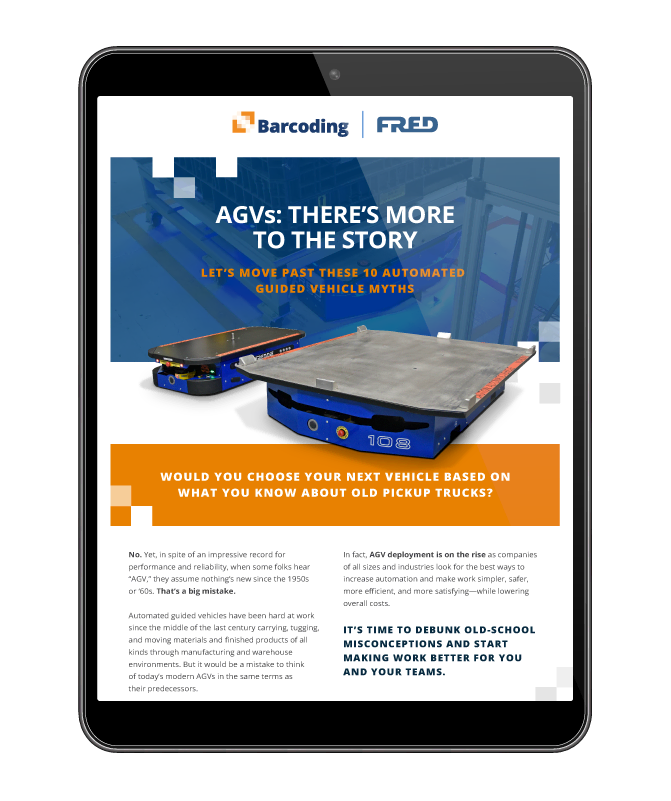 Barcoding | FRED

AGVs: THERE'S MORE TO THE STORY

LET'S MOVE PAST THESE 10 AUTOMATED GUIDED VEHICLE MYTHS

108

WOULD YOU CHOOSE YOUR NEXT VEHICLE BASED ON WHAT YOU KNOW ABOUT OLD PICKUP TRUCKS?

No. Yet, in spite of an impressive record for performance and reliability, when some folks hear "AGV," they assume nothing's new since the 1950s or '60s. That's a big mistake.

Automated guided vehicles have been hard at work since the middle of the last century carrying, tugging, and moving materials and finished products of all kinds through manufacturing and warehouse environments. But it would be a mistake to think of today's modern AGVs in the same terms as their predecessors.

In fact, AGV deployment is on the rise as companies of all sizes and industries look for the best ways to increase automation and make work simpler, safer, more efficient, and more satisfying—while lowering overall costs.

IT'S TIME TO DEBUNK OLD-SCHOOL MISCONCEPTIONS AND START MAKING WORK BETTER FOR YOU AND YOUR TEAMS.