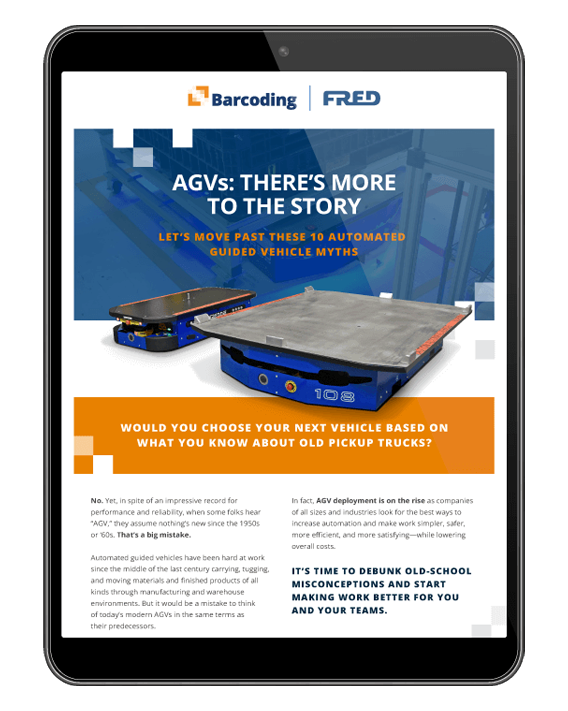 Barcoding | FRED

AGVs: THERE'S MORE TO THE STORY

LET'S MOVE PAST THESE 10 AUTOMATED GUIDED VEHICLE MYTHS

108

WOULD YOU CHOOSE YOUR NEXT VEHICLE BASED ON WHAT YOU KNOW ABOUT OLD PICKUP TRUCKS?

No. Yet, in spite of an impressive record for performance and reliability, when some folks hear "AGV," they assume nothing's new since the 1950s or '60s. That's a big mistake.

Automated guided vehicles have been hard at work since the middle of the last century carrying, tugging, and moving materials and finished products of all kinds through manufacturing and warehouse environments. But it would be a mistake to think of today's modern AGVs in the same terms as their predecessors.

In fact, AGV deployment is on the rise as companies of all sizes and industries look for the best ways to increase automation and make work simpler, safer, more efficient, and more satisfying—while lowering overall costs.

IT'S TIME TO DEBUNK OLD-SCHOOL MISCONCEPTIONS AND START MAKING WORK BETTER FOR YOU AND YOUR TEAMS.